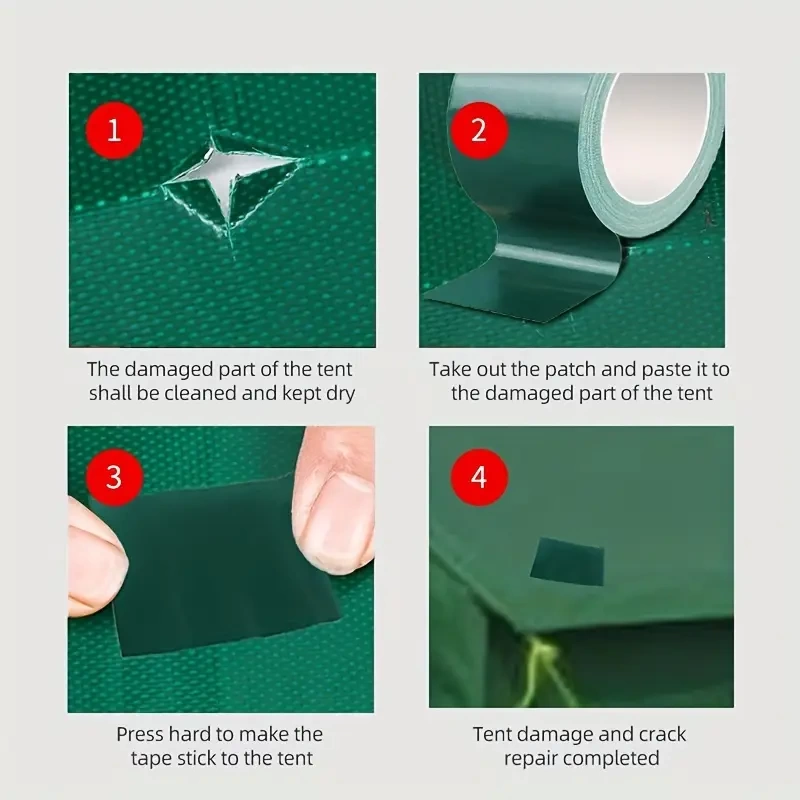 1

The damaged part of the tent shall be cleaned and kept dry

2

Take out the patch and paste it to the damaged part of the tent

3

Press hard to make the tape stick to the tent

4

Tent damage and crack repair completed